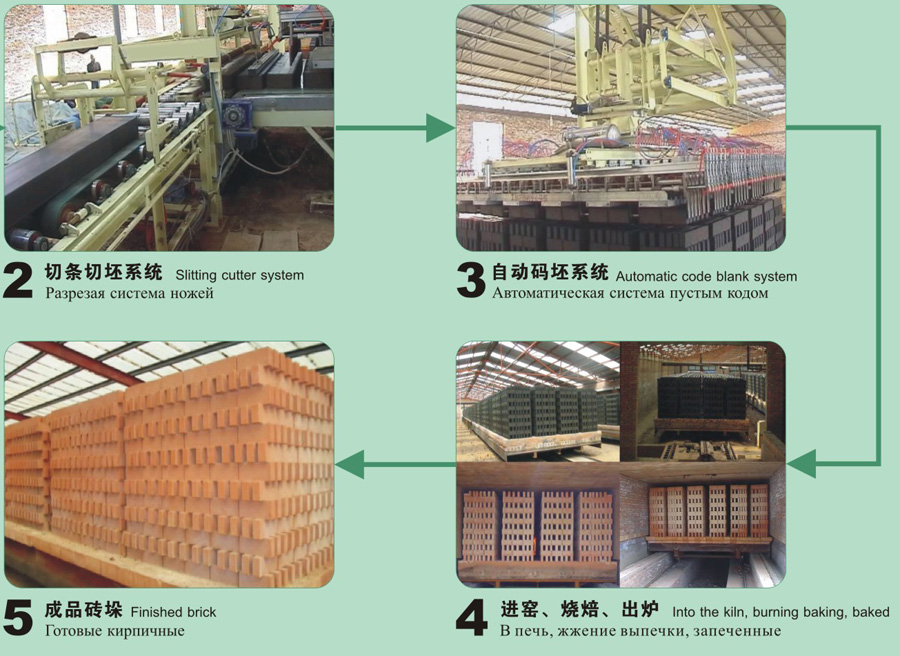 2 切条切坯系统 Slitting cutter system
Разрезая система ножей

3 自动码坯系统 Automatic code blank system
Автоматическая система пустым кодом

5 成品砖垛 Finished brick
Готовые кирпичные

4 进窑、烧焙、出炉 Into the kiln, burning baking, baked
В печь, жжение выпечки, запеченные